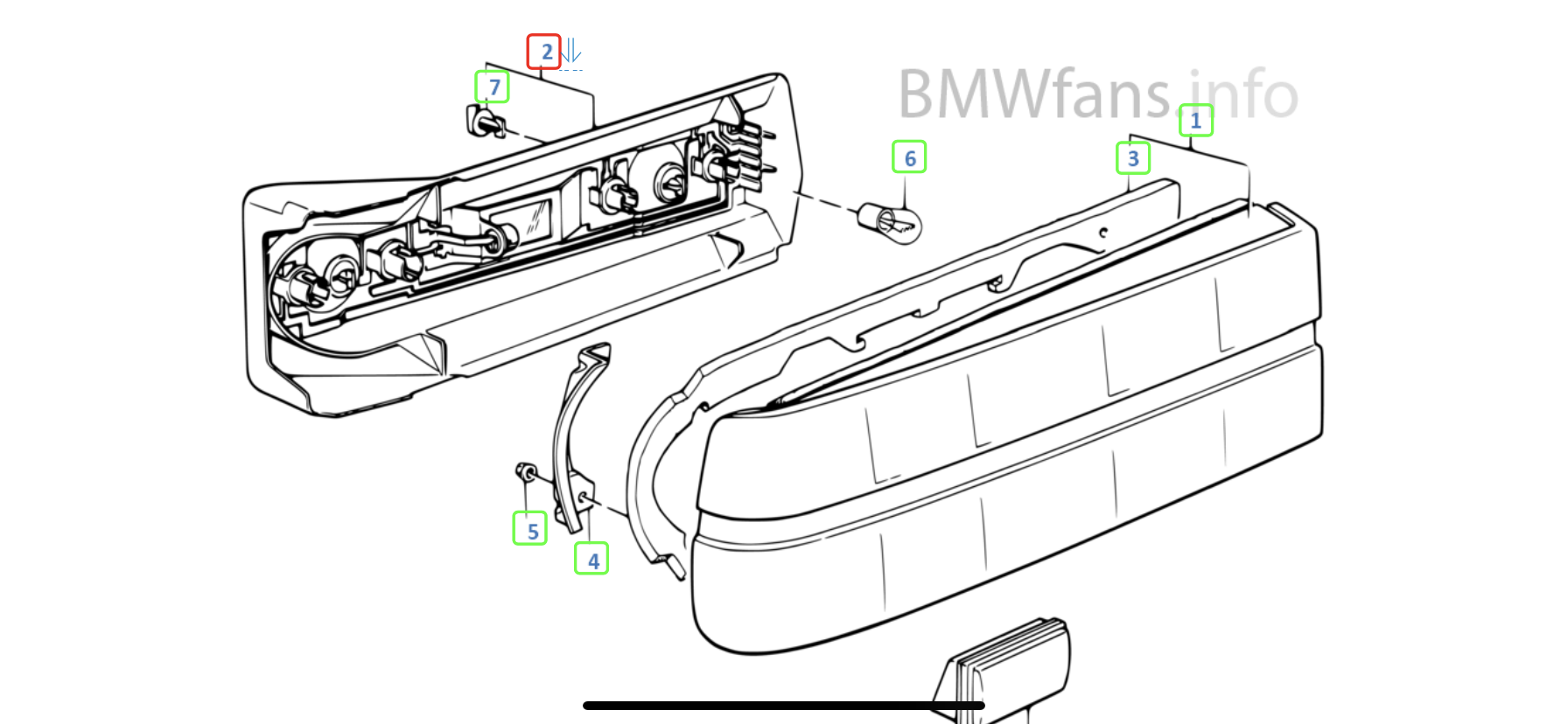 2
7
BMWfans.info
1
6
3
5
4